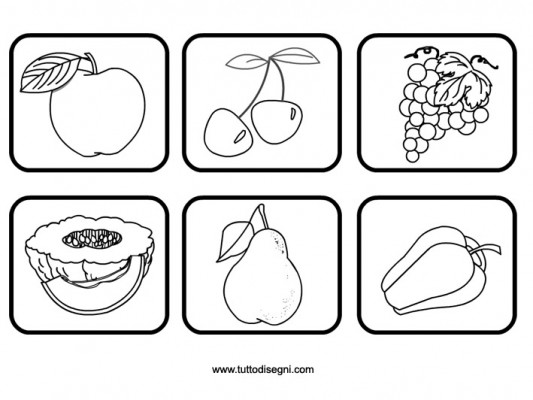 www.tuttodisegni.com