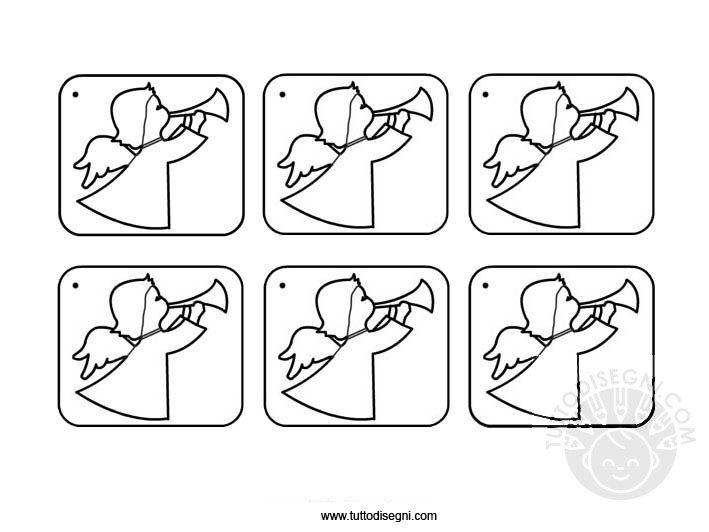 TUTTODISEGNI.COM

www.tuttodisegni.com