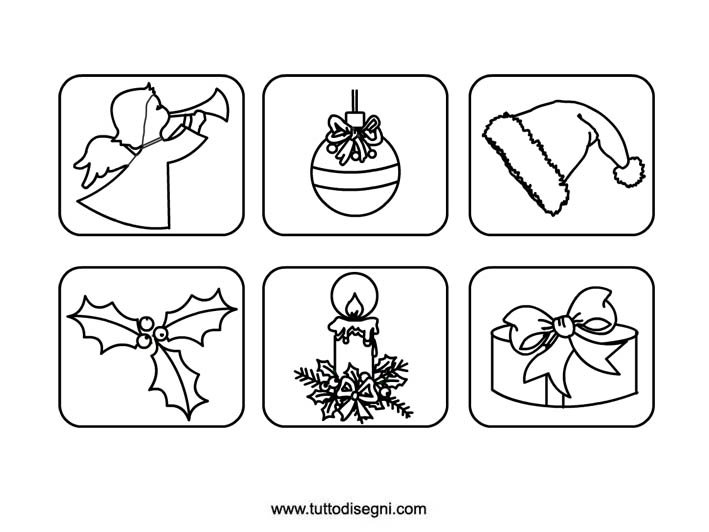 www.tuttodisegni.com