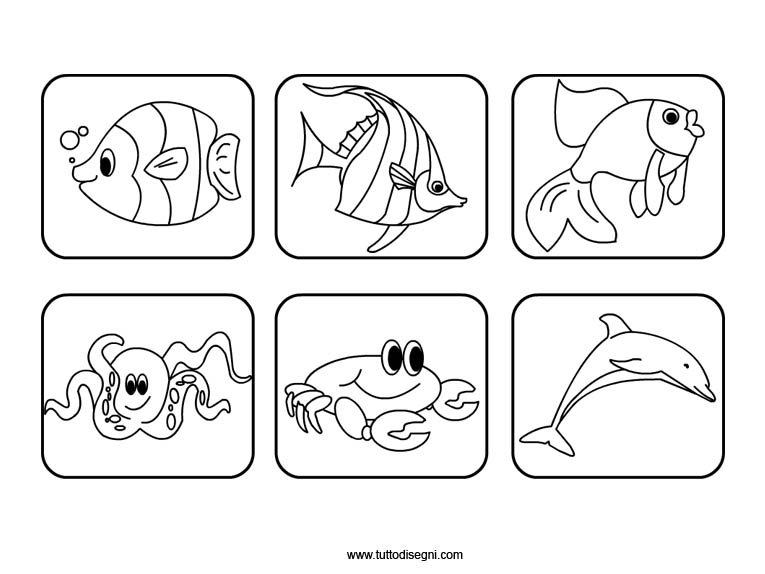 www.tuttodisegni.com