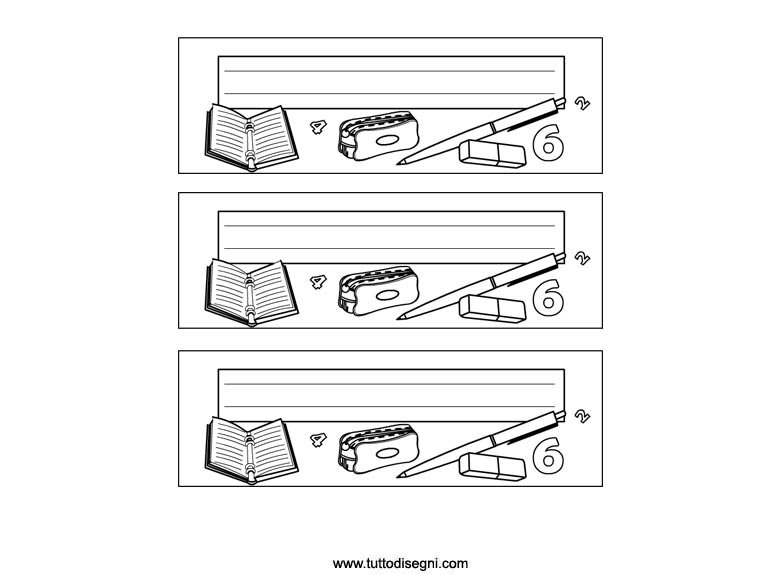 4 2 6

4 2 6

4 2 6

www.tuttodisegni.com