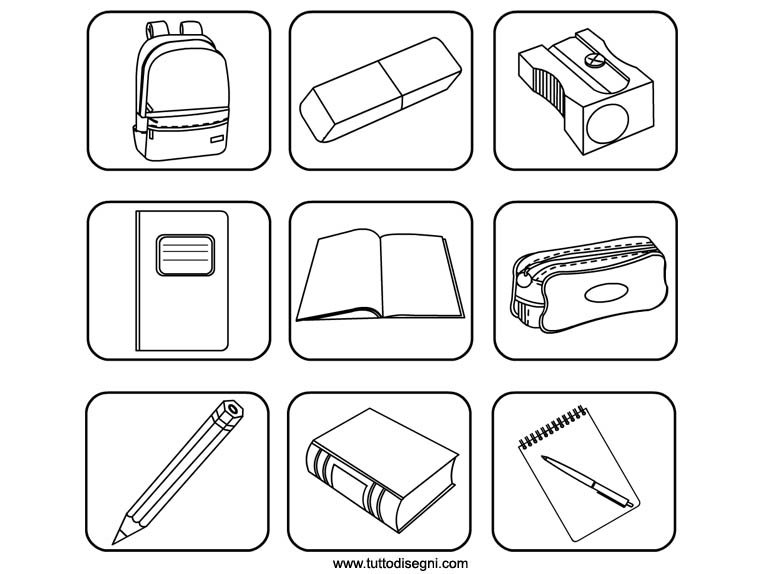 www.tuttodisegni.com