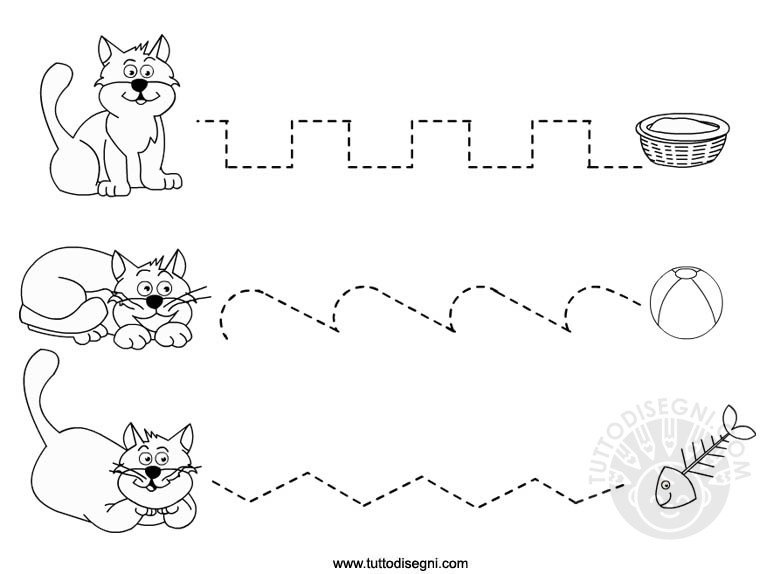 TUTTODISEGNI.COM

www.tuttodisegni.com