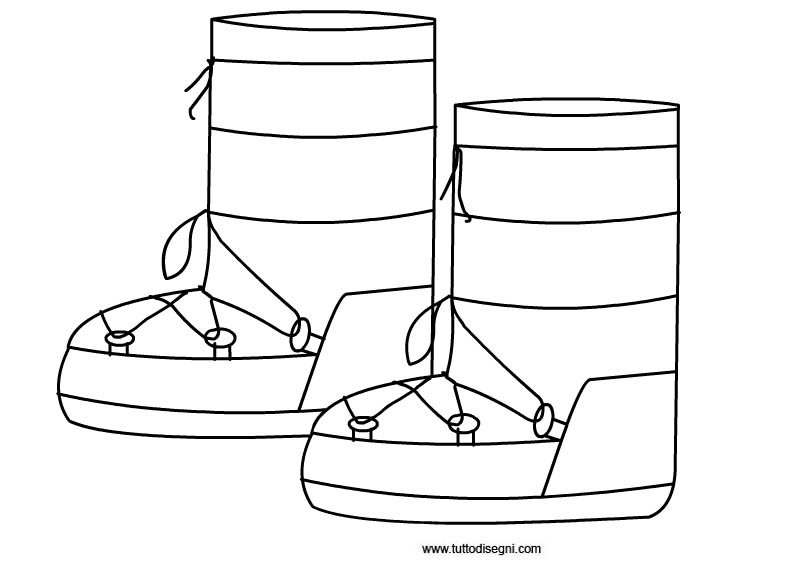 www.tuttodisegni.com