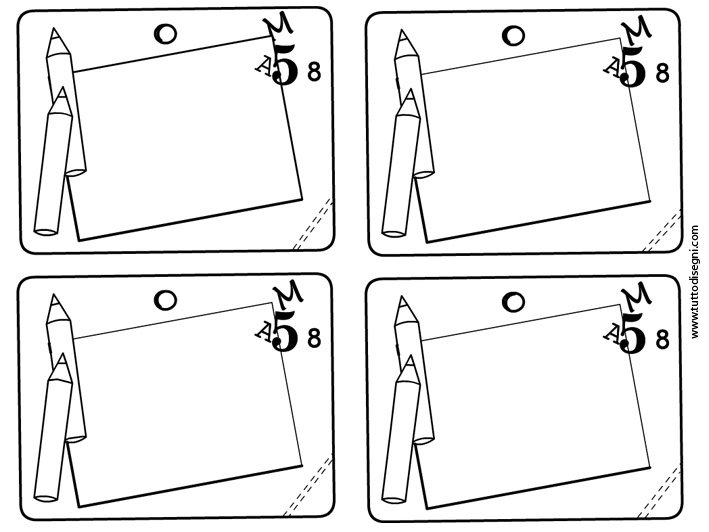 M
A 5 8

M
A 5 8

M
A 5 8

M
A 5 8

www.tuttodisegni.com