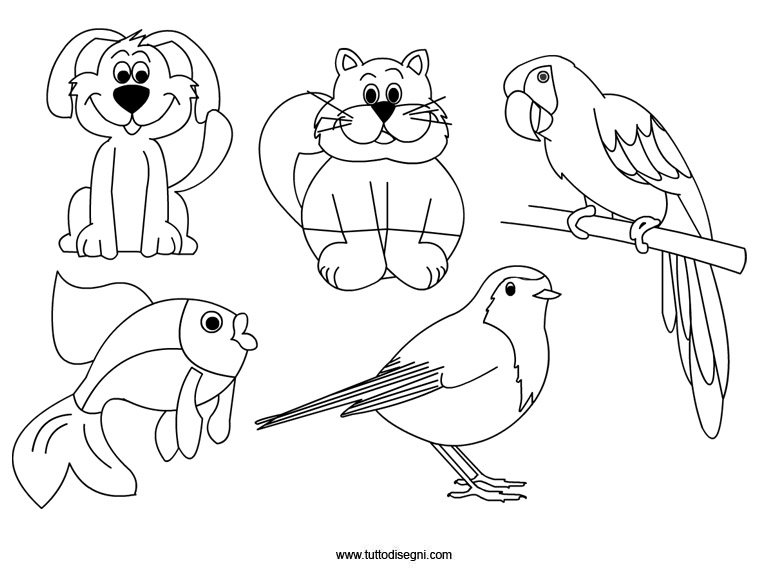 www.tuttodisegni.com