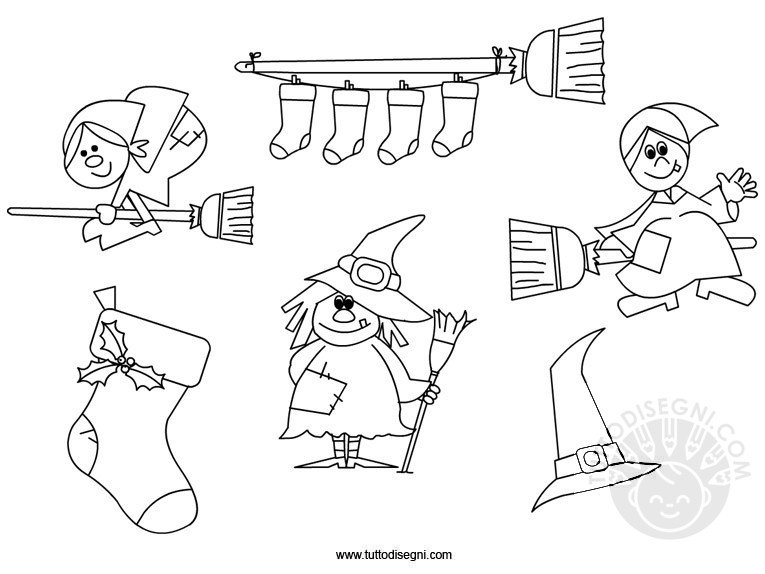 TUTTODISEGNI.COM

www.tuttodisegni.com