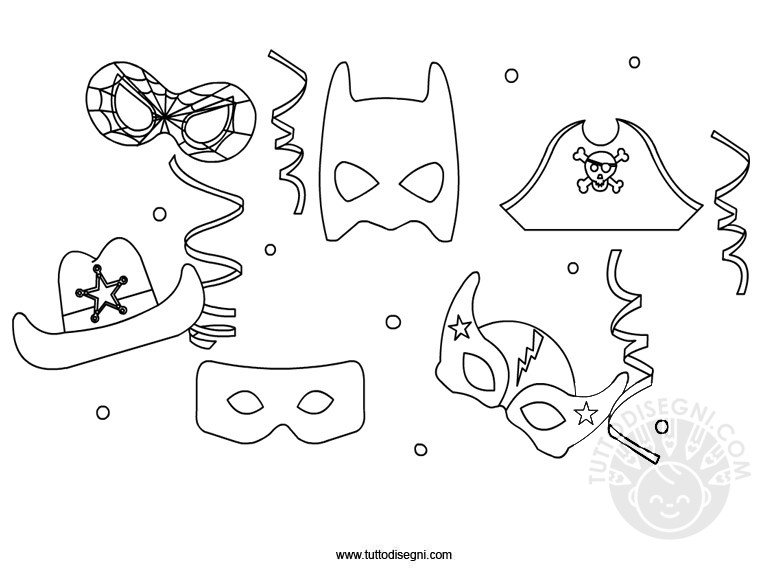 TUTTODISEGNI.COM

www.tuttodisegni.com