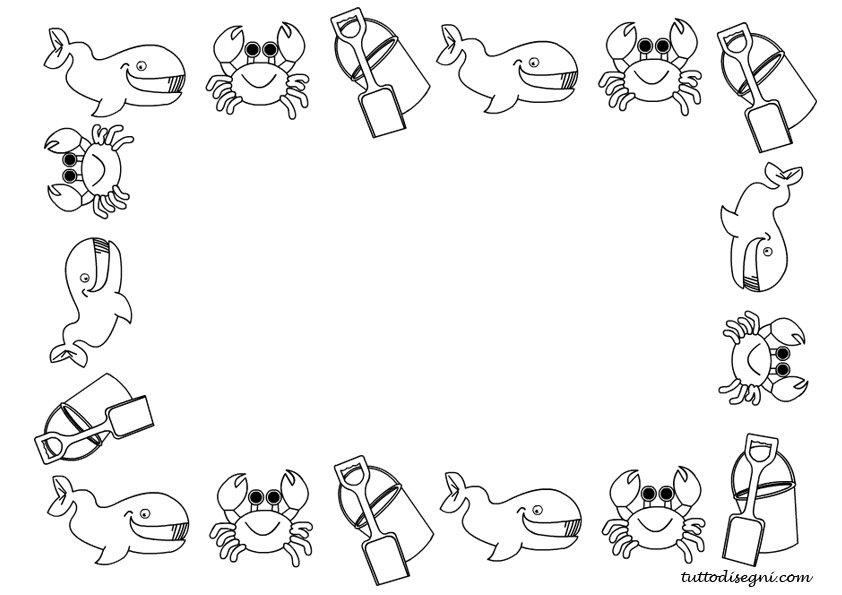 tuttodisegni.com