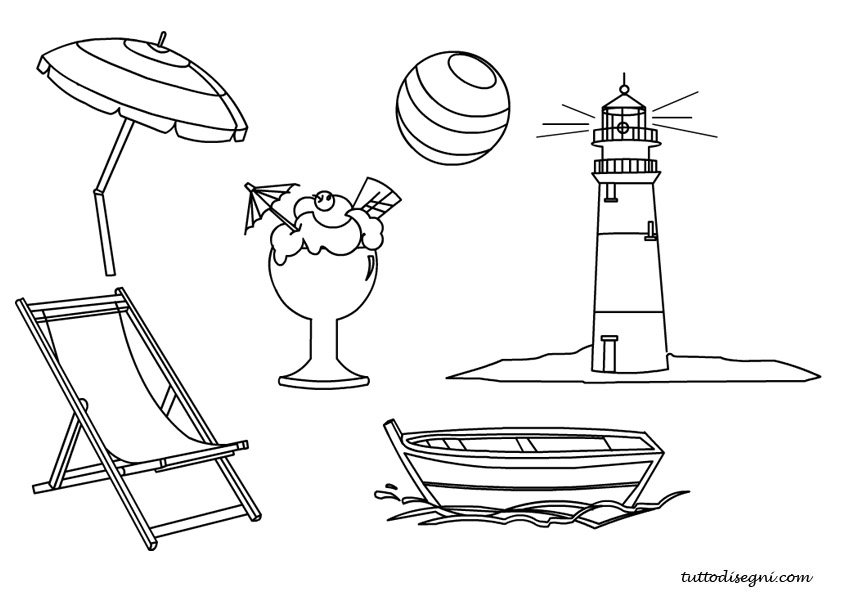 tuttodisegni.com