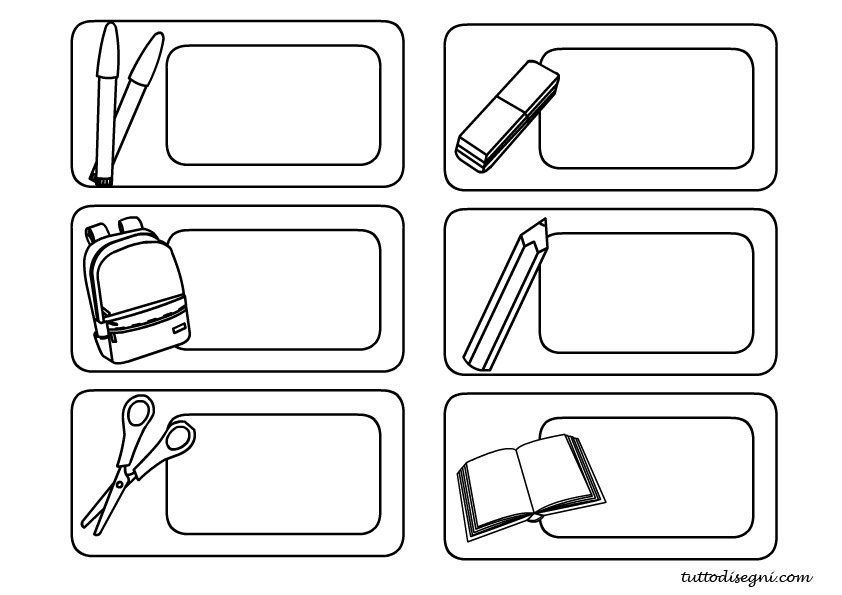 tuttodisegni.com