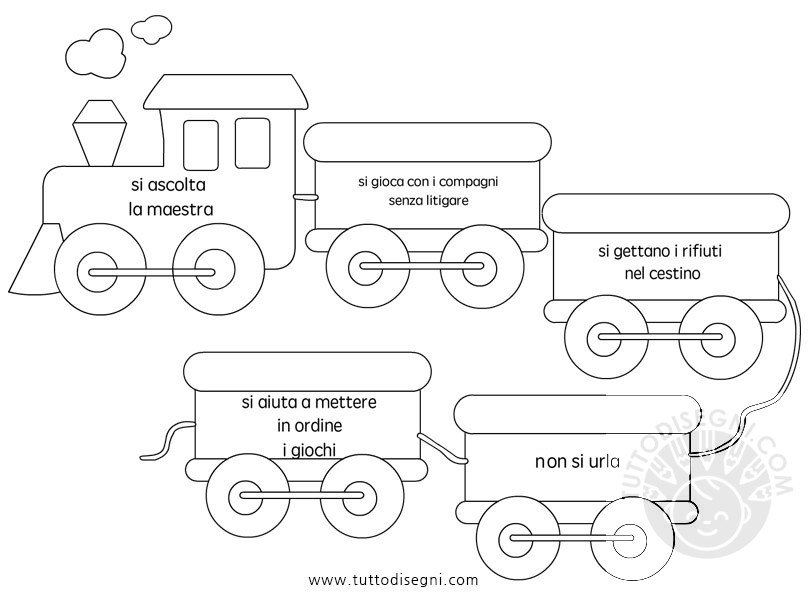 si ascolta la maestra

si gioca con i compagni senza litigare

si gettano i rifiuti nel cestino

si aiuta a mettere in ordine i giochi

non si urla

TUTTODISEGNI.COM

www.tuttodisegni.com